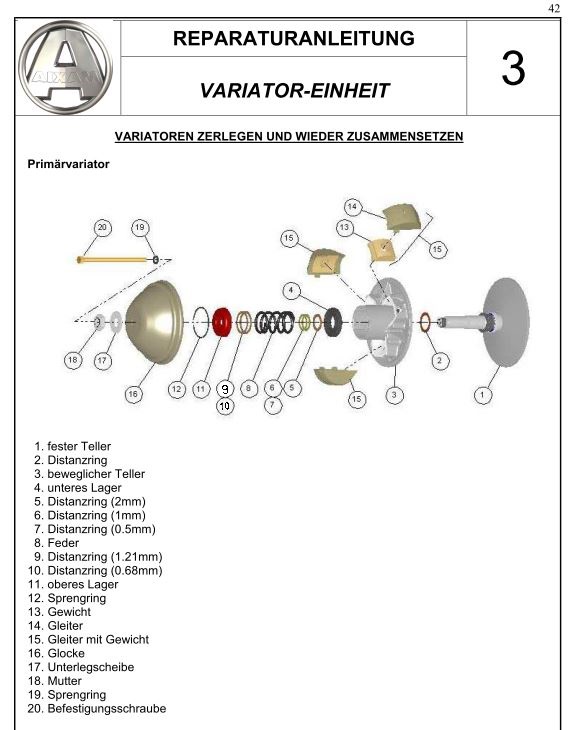 42

AIXAM

REPARATURANLEITUNG

VARIATOR-EINHEIT

3

VARIATOREN ZERLEGEN UND WIEDER ZUSAMMENSETZEN

Primärvariator

20 19 14 13 15 15 4 18 17 16 12 11 9 10 8 6 7 5 15 3 2 1

1. fester Teller
2. Distanzring
3. beweglicher Teller
4. unteres Lager
5. Distanzring (2mm)
6. Distanzring (1mm)
7. Distanzring (0.5mm)
8. Feder
9. Distanzring (1.21mm)
10. Distanzring (0.68mm)
11. oberes Lager
12. Sprengring
13. Gewicht
14. Gleiter
15. Gleiter mit Gewicht
16. Glocke
17. Unterlegscheibe
18. Mutter
19. Sprengring
20. Befestigungsschraube