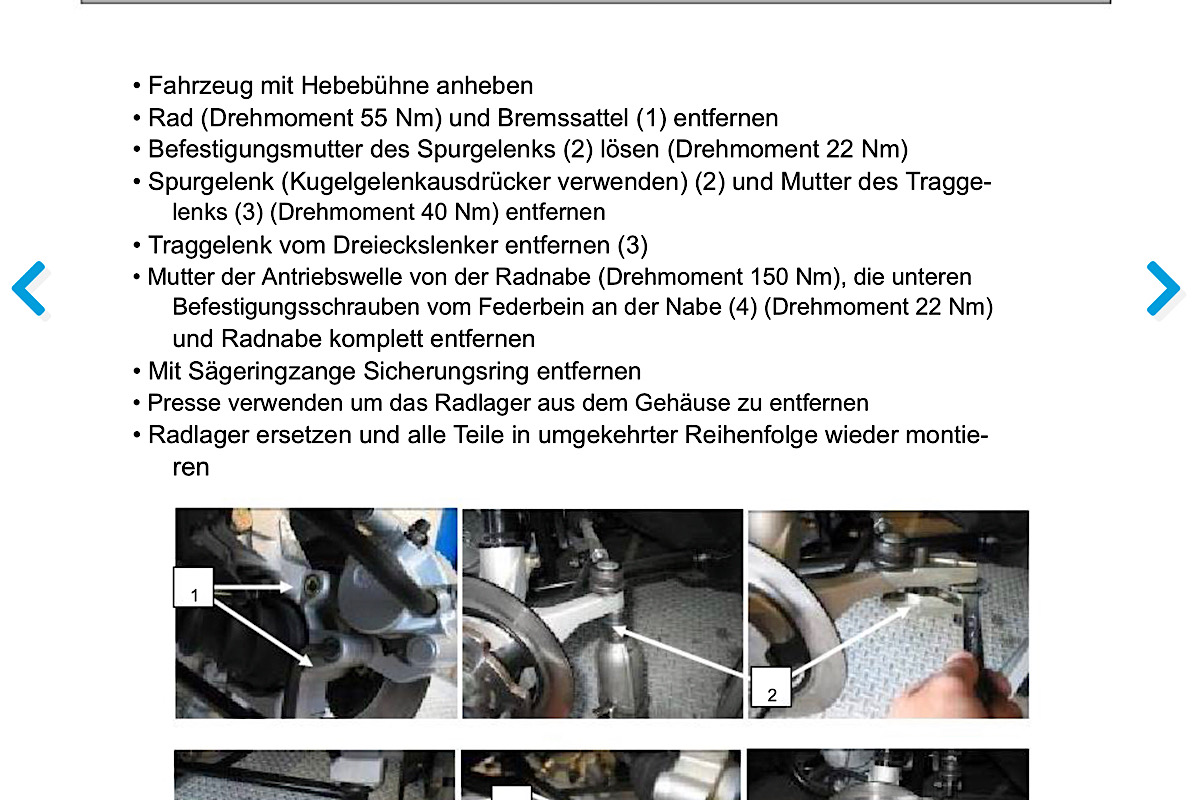 • Fahrzeug mit Hebebühne anheben
• Rad (Drehmoment 55 Nm) und Bremssattel (1) entfernen
• Befestigungsmutter des Spurgelenks (2) lösen (Drehmoment 22 Nm)
• Spurgelenk (Kugelgelenkausdrücker verwenden) (2) und Mutter des Traggelenks (3) (Drehmoment 40 Nm) entfernen
• Traggelenk vom Dreieckslenker entfernen (3)
• Mutter der Antriebswelle von der Radnabe (Drehmoment 150 Nm), die unteren Befestigungsschrauben vom Federbein an der Nabe (4) (Drehmoment 22 Nm) und Radnabe komplett entfernen
• Mit Sägeringzange Sicherungsring entfernen
• Presse verwenden um das Radlager aus dem Gehäuse zu entfernen
• Radlager ersetzen und alle Teile in umgekehrter Reihenfolge wieder montieren

1

2