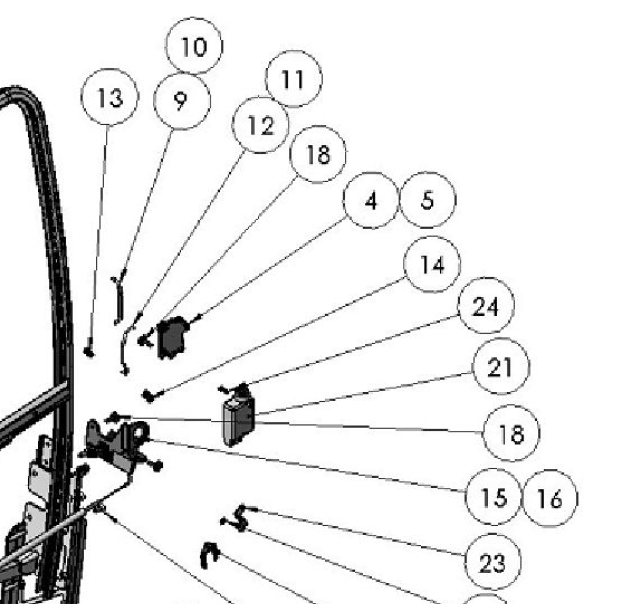 10
13
9
11
12
18
4
5
14
24
21
18
15
16
23