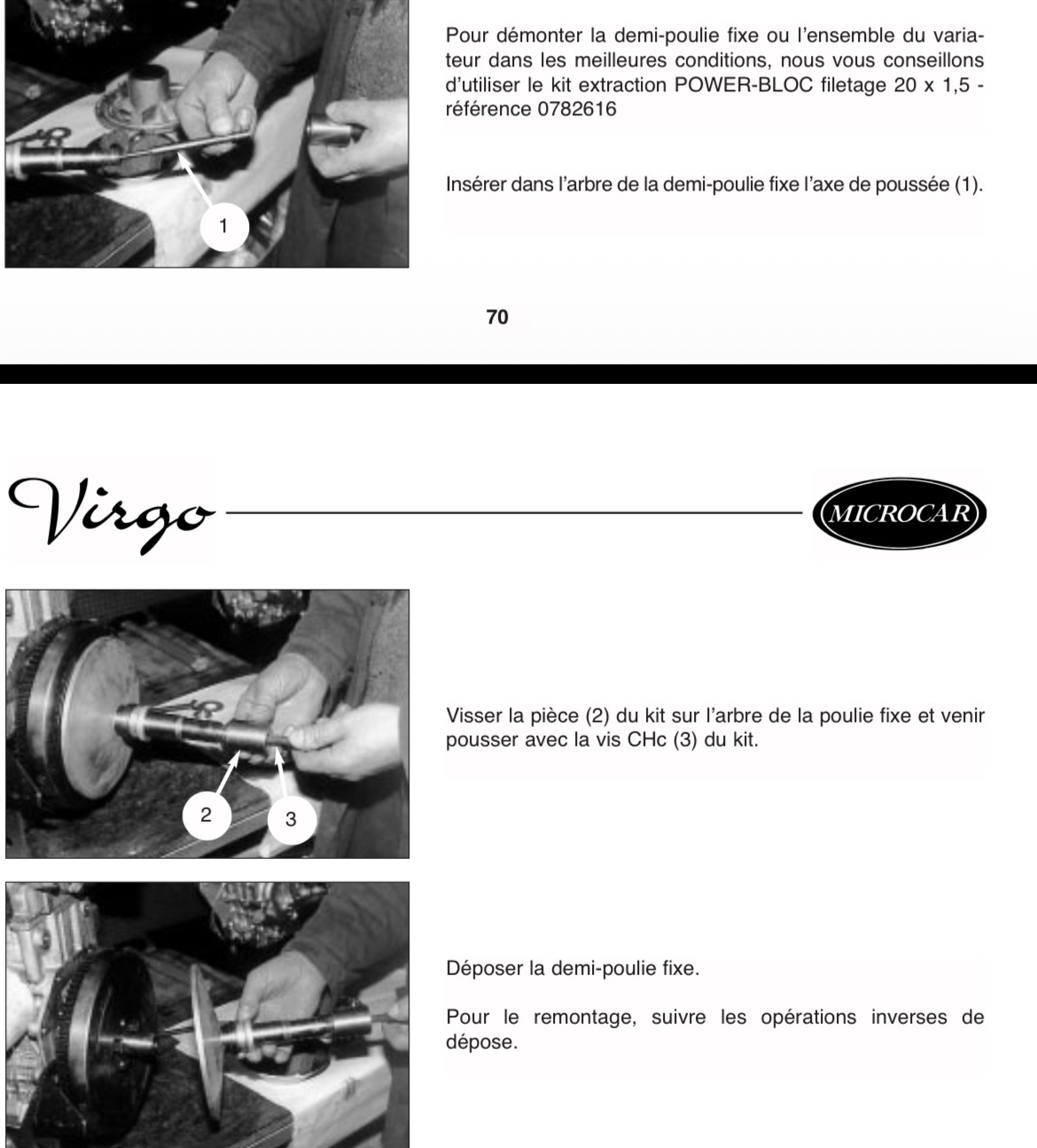 1

Pour démonter la demi-poulie fixe ou l'ensemble du variateur dans les meilleures conditions, nous vous conseillons d'utiliser le kit extraction POWER-BLOC filetage 20 x 1,5 - référence 0782616

Insérer dans l'arbre de la demi-poulie fixe l'axe de poussée (1).

70

Virgo

MICROCAR

2

3

Visser la pièce (2) du kit sur l'arbre de la poulie fixe et venir pousser avec la vis CHc (3) du kit.

Déposer la demi-poulie fixe.

Pour le remontage, suivre les opérations inverses de dépose.